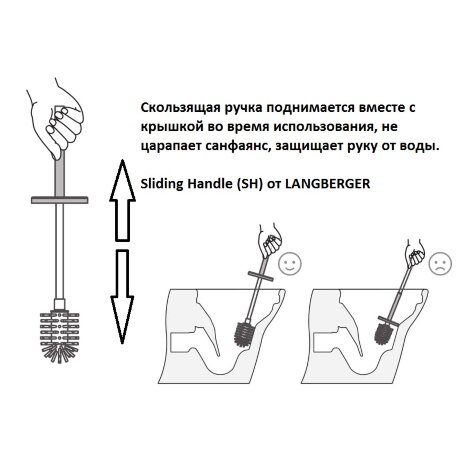 Скользящая ручка поднимается вместе с крышкой во время использования, не царапает санфаянс, защищает руку от воды.

Sliding Handle (SH) от LANGBERGER